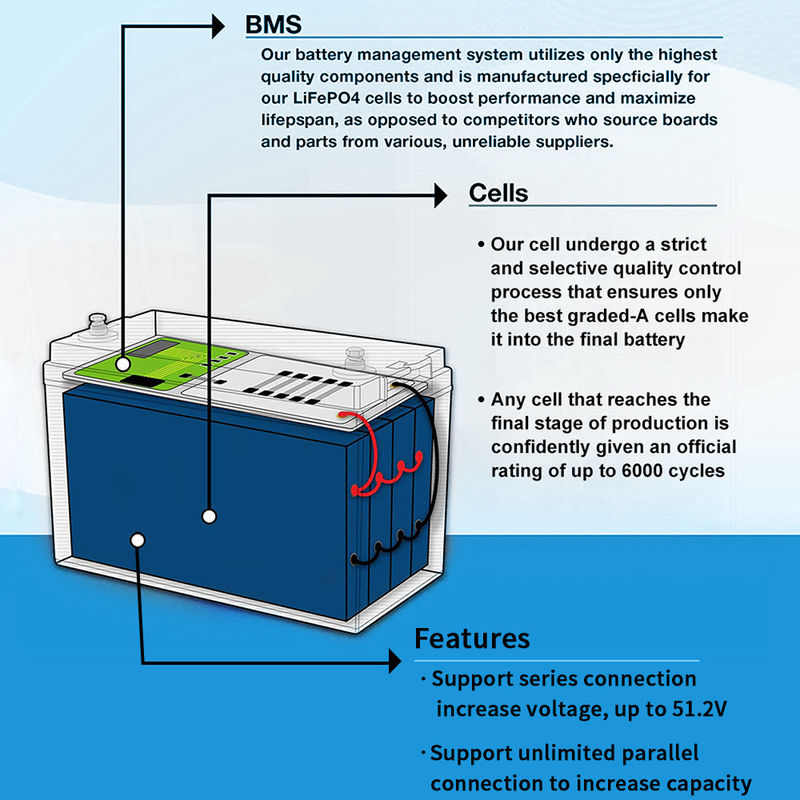 BMS

Our battery management system utilizes only the highest quality components and is manufactured specficially for our LiFePO4 cells to boost performance and maximize lifepspan, as opposed to competitors who source boards and parts from various, unreliable suppliers.

Cells

• Our cell undergo a strict and selective quality control process that ensures only the best graded-A cells make it into the final battery

• Any cell that reaches the final stage of production is confidently given an official rating of up to 6000 cycles

Features

· Support series connection increase voltage, up to 51.2V

· Support unlimited parallel connection to increase capacity